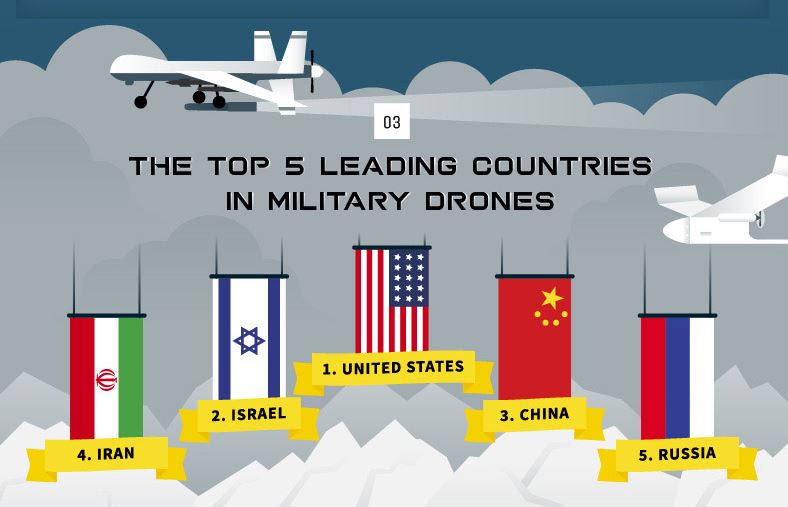 03

THE TOP 5 LEADING COUNTRIES IN MILITARY DRONES

4. IRAN

2. ISRAEL

1. UNITED STATES

3. CHINA

5. RUSSIA